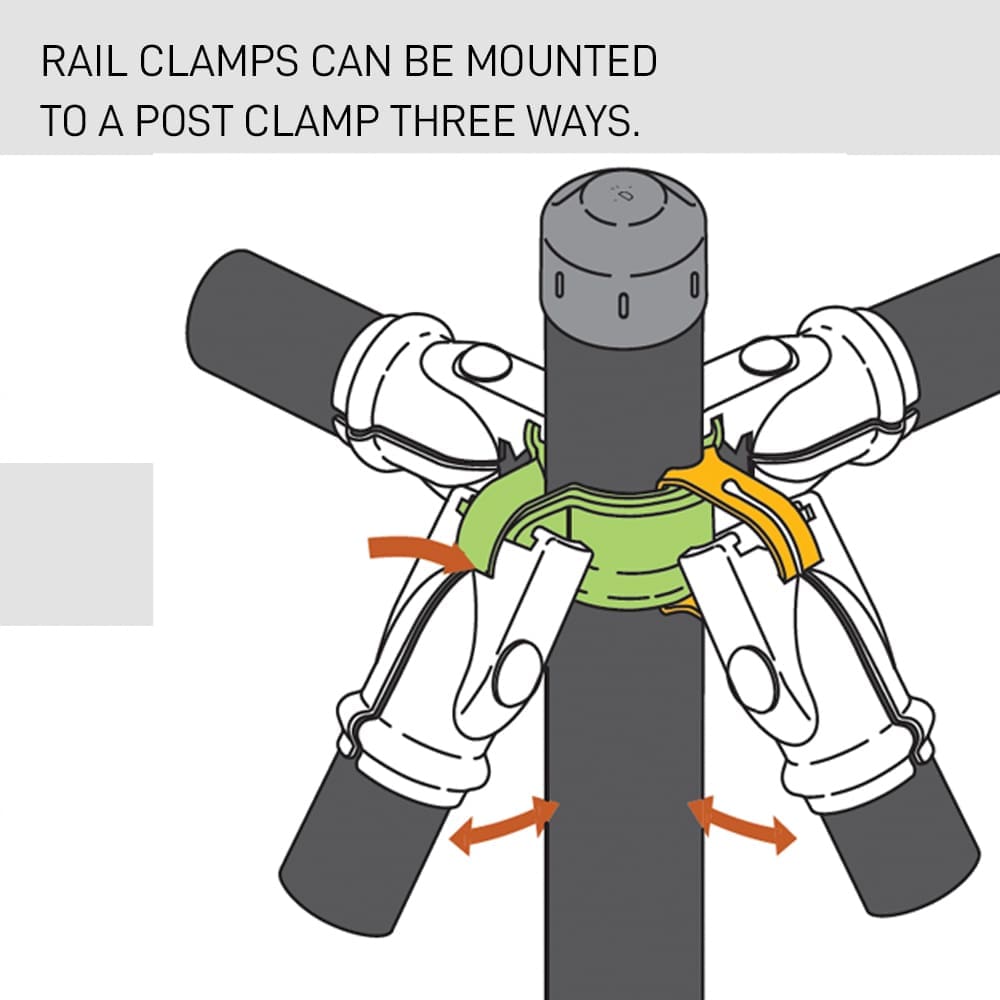 RAIL CLAMPS CAN BE MOUNTED TO A POST CLAMP THREE WAYS.