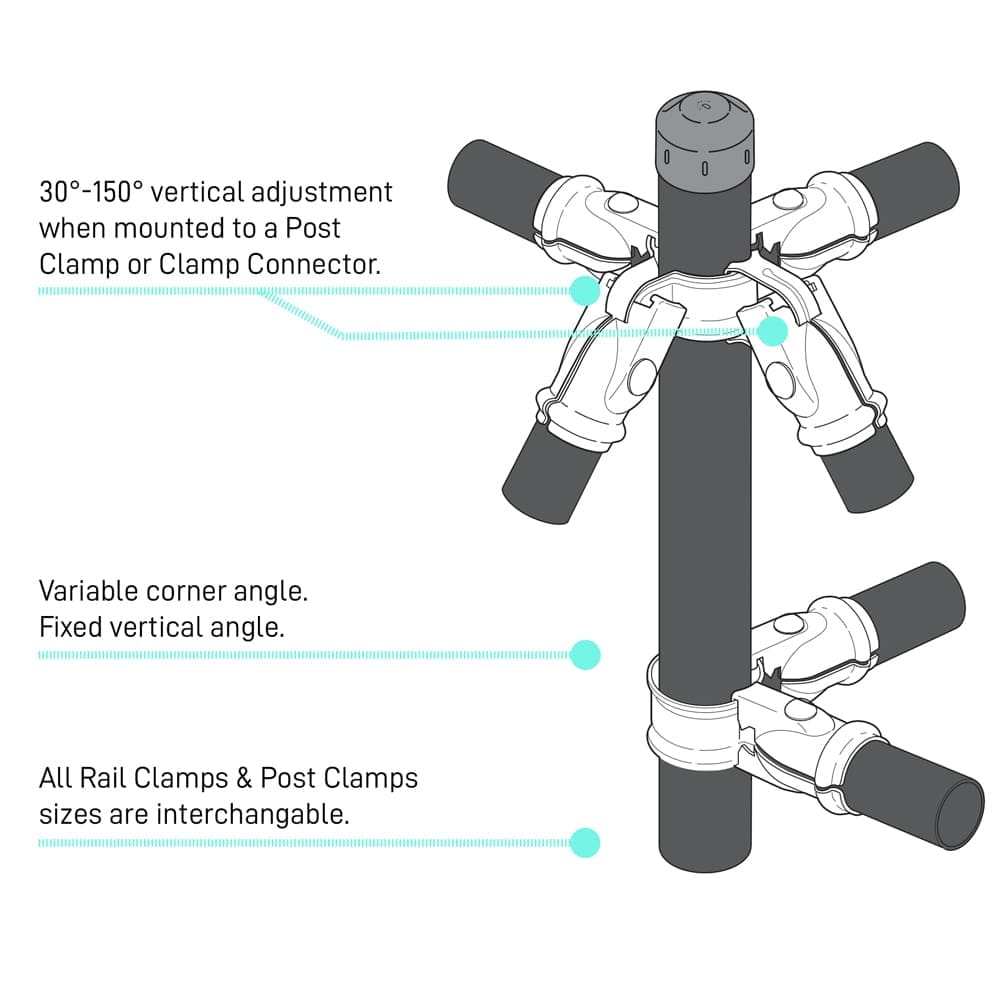 30°-150° vertical adjustment when mounted to a Post Clamp or Clamp Connector.

Variable corner angle. Fixed vertical angle.

All Rail Clamps & Post Clamps sizes are interchangable.